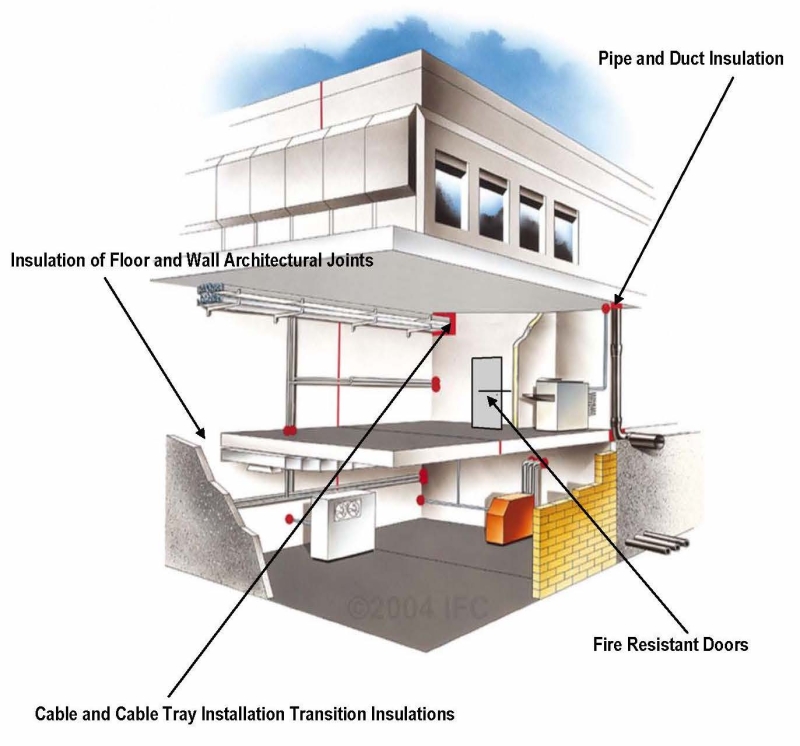 Pipe and Duct Insulation

Insulation of Floor and Wall Architectural Joints

©2004 IFC

Fire Resistant Doors

Cable and Cable Tray Installation Transition Insulations